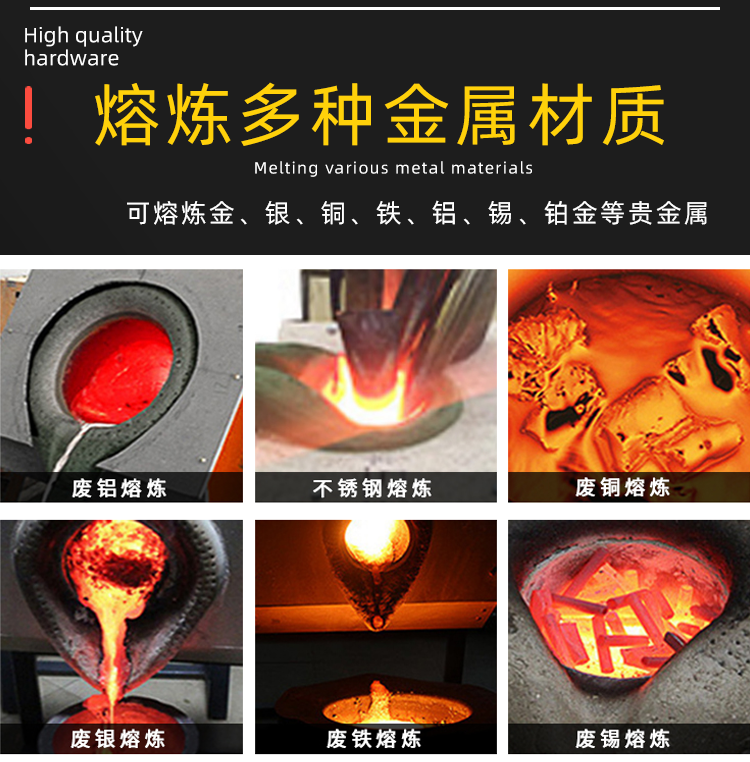 High quality hardware

! 熔炼多种金属材质

Melting various metal materials

可熔炼金、银、铜、铁、铝、锡、铂金等贵金属

废铝熔炼

不锈钢熔炼

废铜熔炼

废银熔炼

废铁熔炼

废锡熔炼